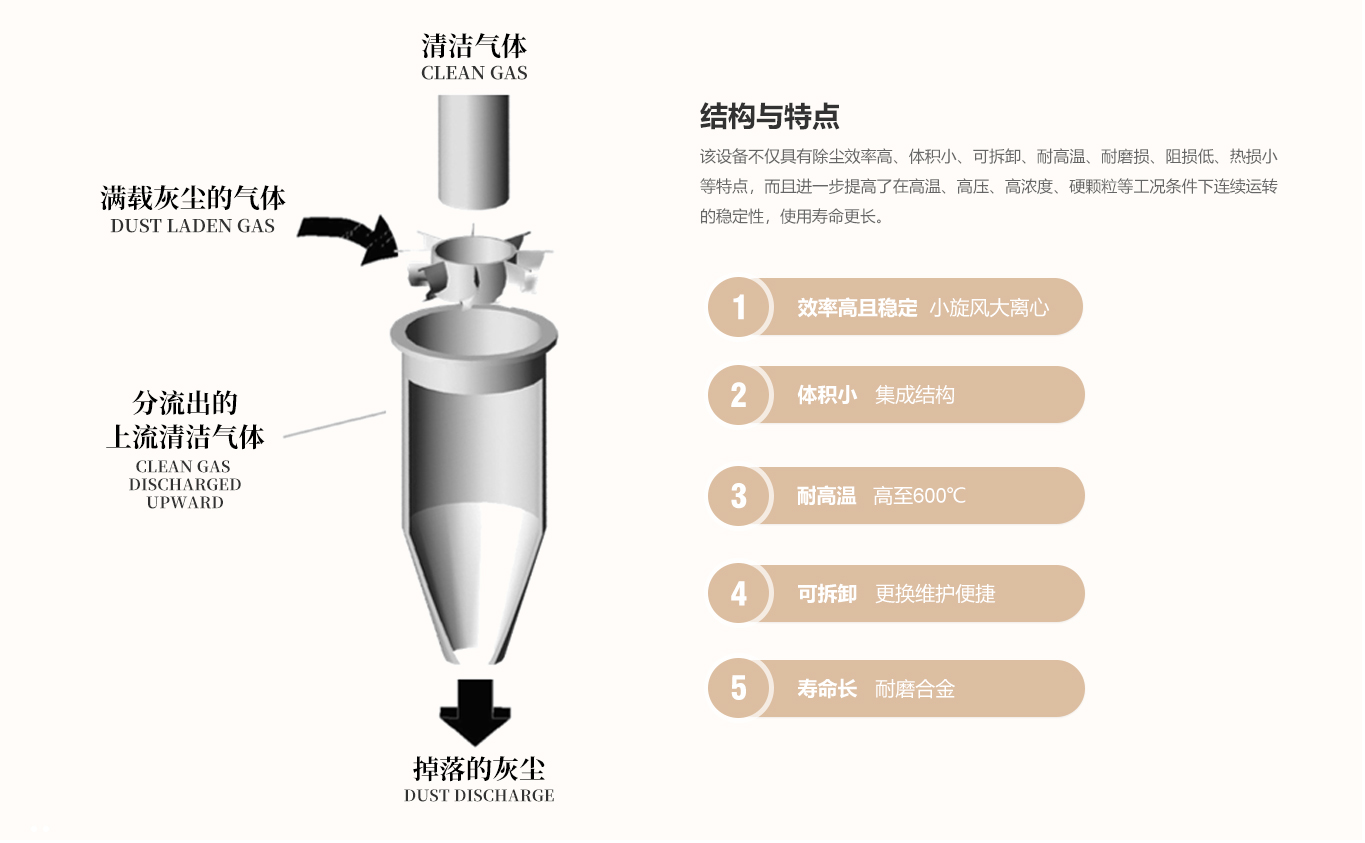 清洁气体
CLEAN GAS

满载灰尘的气体
DUST LADEN GAS

分流出的
上流清洁气体
CLEAN GAS
DISCHARGED
UPWARD

掉落的灰尘
DUST DISCHARGE

结构与特点

该设备不仅具有除尘效率高、体积小、可拆卸、耐高温、耐磨损、阻损低、热损小等特点，而且进一步提高了在高温、高压、高浓度、硬颗粒等工况条件下连续运转的稳定性，使用寿命更长。

1 效率高且稳定 小旋风大离心

2 体积小 集成结构

3 耐高温 高至600℃

4 可拆卸 更换维护便捷

5 寿命长 耐磨合金